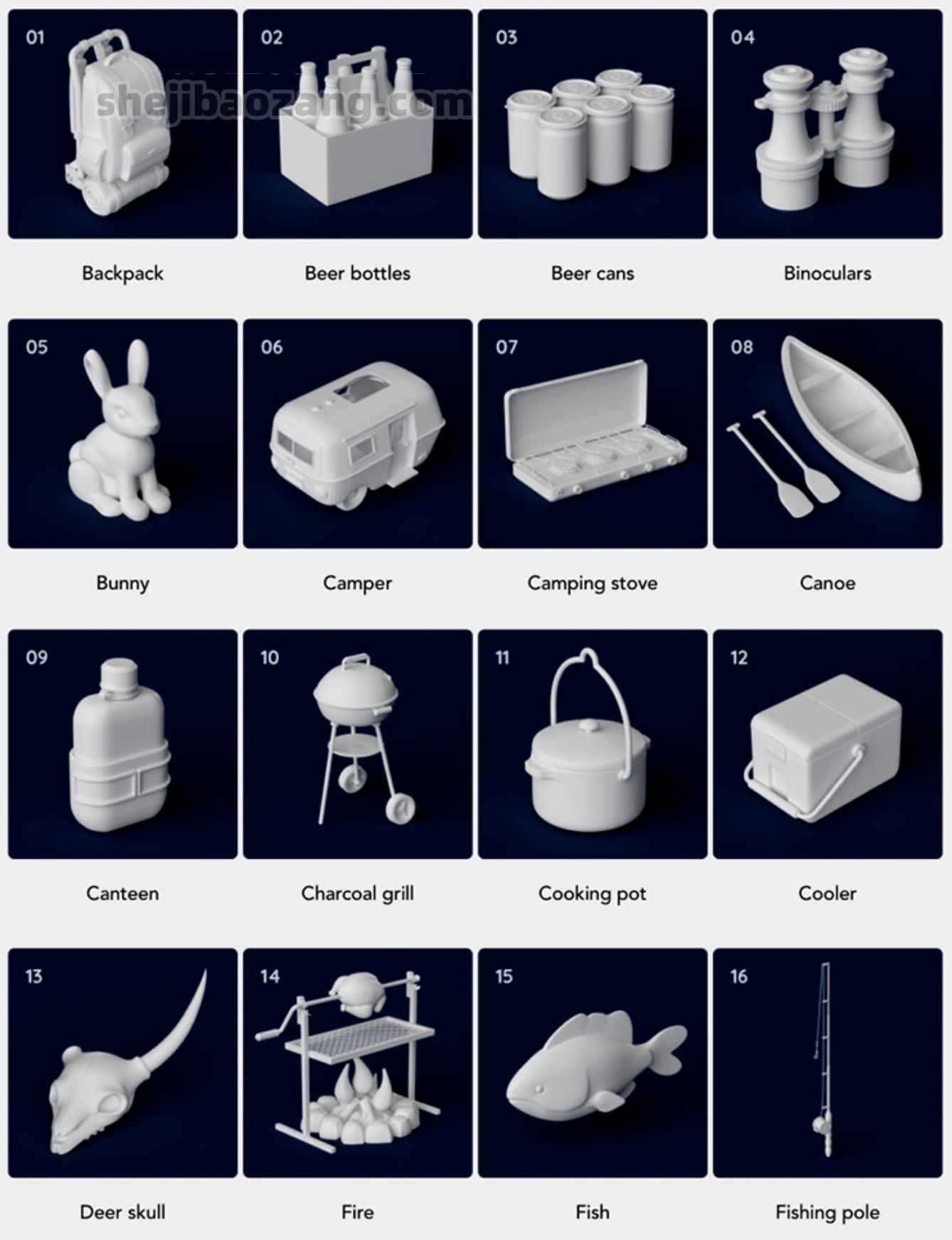 01
shejibaozang.com
Backpack

02
Beer bottles

03
Beer cans

04
Binoculars

05
Bunny

06
Camper

07
Camping stove

08
Canoe

09
Canteen

10
Charcoal grill

11
Cooking pot

12
Cooler

13
Deer skull

14
Fire

15
Fish

16
Fishing pole